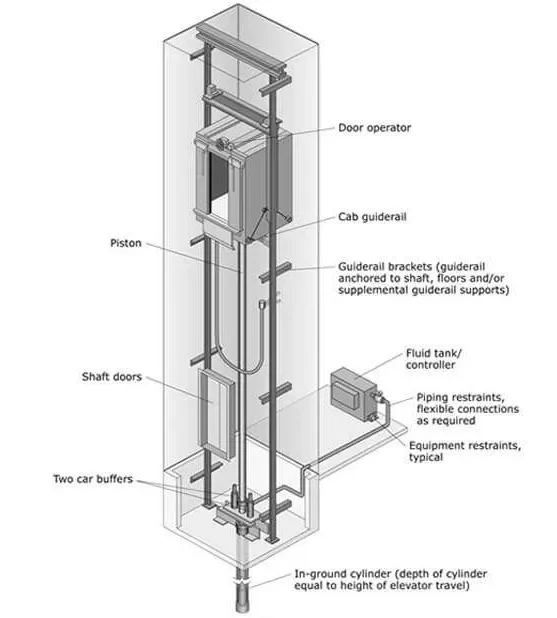 Door operator

Cab guiderail

Piston

Guiderail brackets (guiderail anchored to shaft, floors and/or supplemental guiderail supports)

Fluid tank/ controller

Shaft doors

Piping restraints, flexible connections as required

Equipment restraints, typical

Two car buffers

In-ground cylinder (depth of cylinder equal to height of elevator travel)