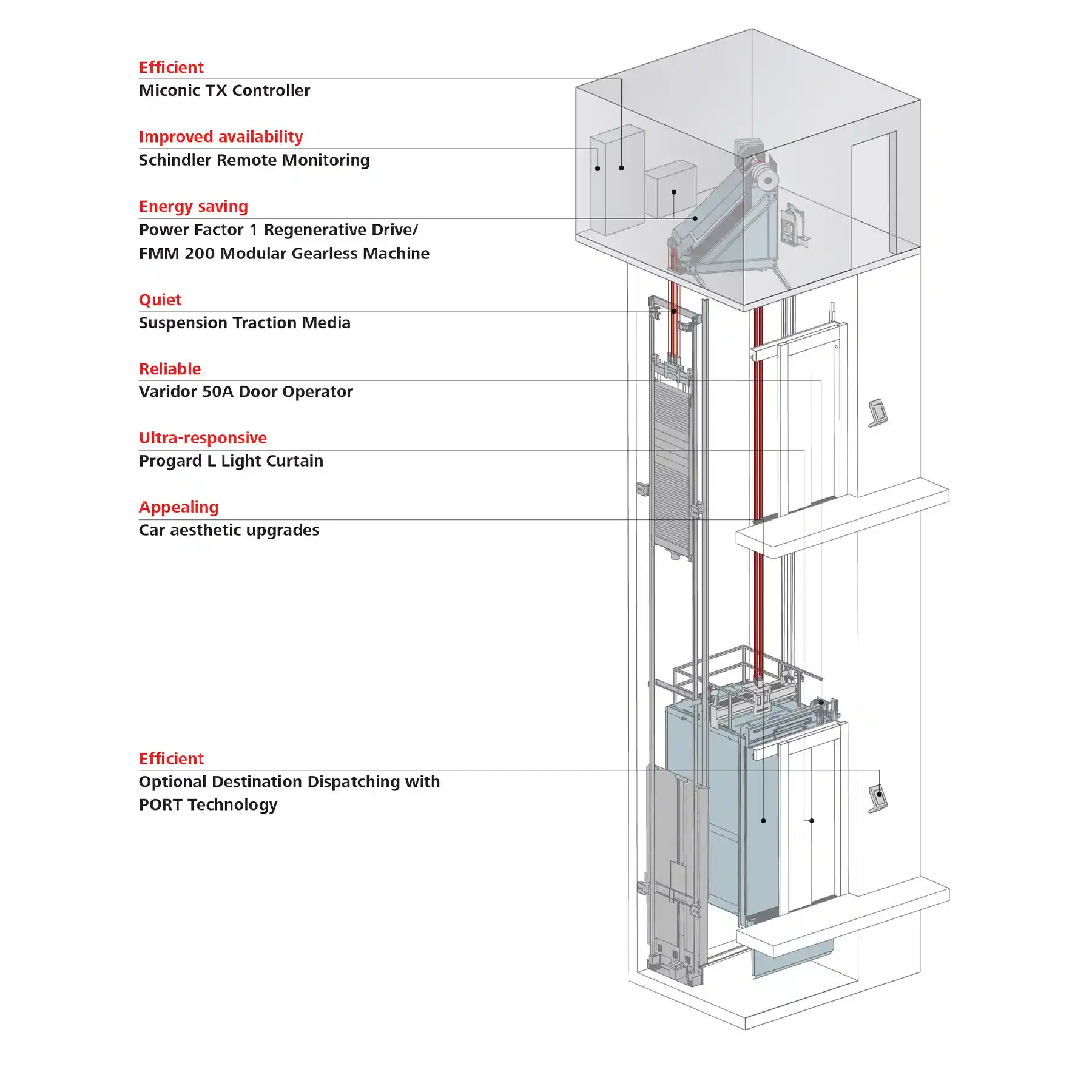 Efficient
Miconic TX Controller

Improved availability
Schindler Remote Monitoring

Energy saving
Power Factor 1 Regenerative Drive/
FMM 200 Modular Gearless Machine

Quiet
Suspension Traction Media

Reliable
Varidor 50A Door Operator

Ultra-responsive
Progard L Light Curtain

Appealing
Car aesthetic upgrades

Efficient
Optional Destination Dispatching with
PORT Technology